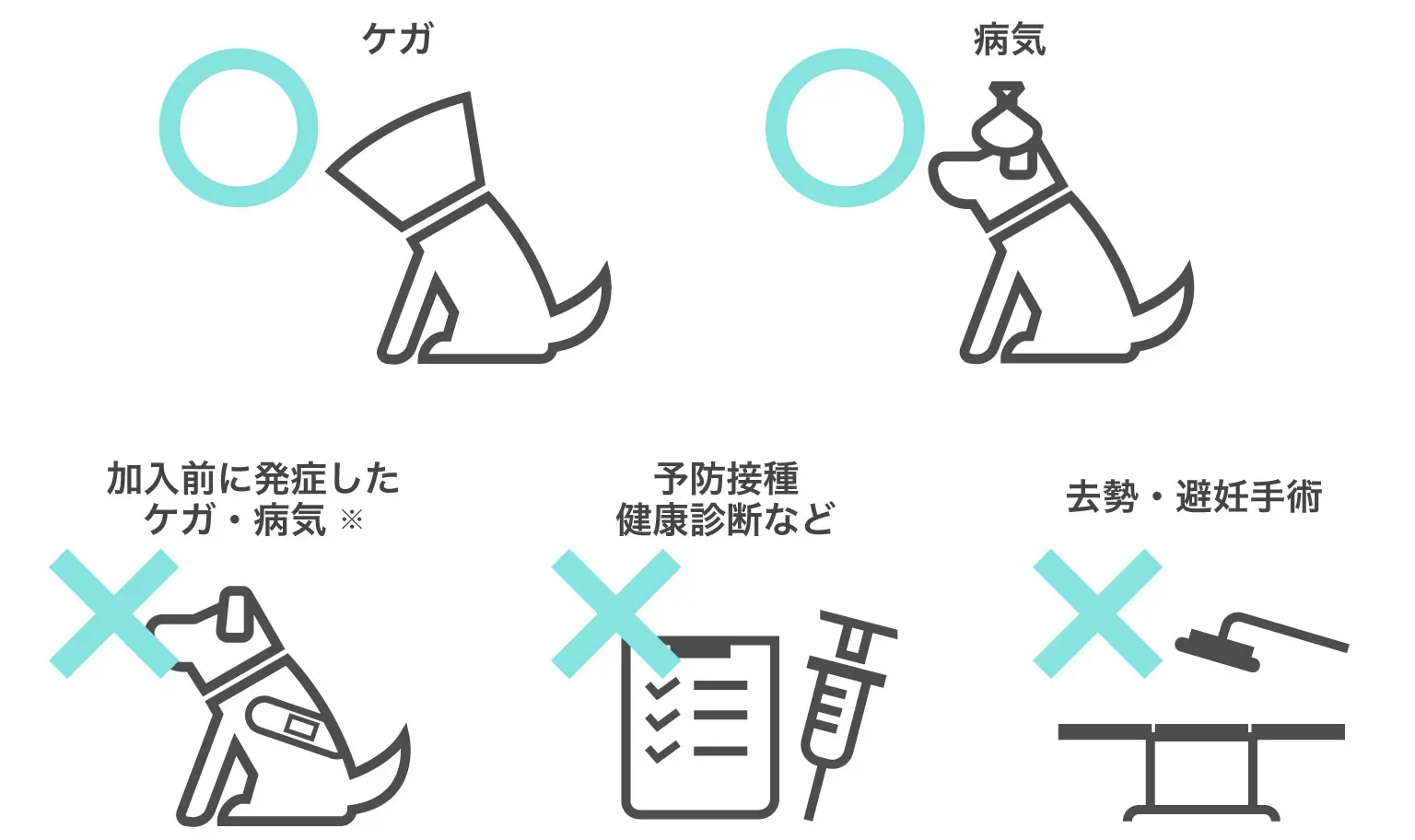 ケガ

病気

加入前に発症した
ケガ・病気 ※

予防接種
健康診断など

去勢・避妊手術